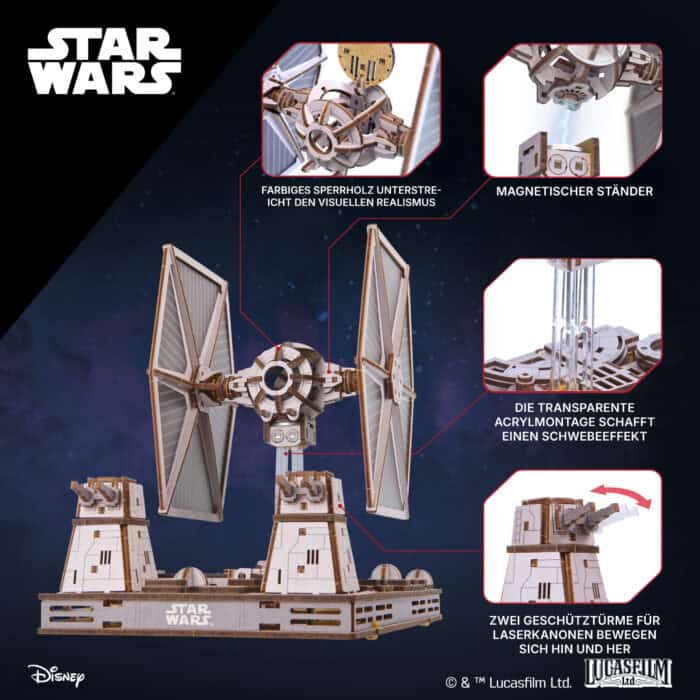 STAR WARS

FARBIGES SPERRHOLZ UNTERSTREICHT DEN VISUELLEN REALISMUS

MAGNETISCHER STÄNDER

DIE TRANSPARENTE ACRYLMONTAGE SCHAFFT EINEN SCHWEBEEFFEKT

ZWEI GESCHÜTZTÜRME FÜR LASERKANONEN BEWEGEN SICH HIN UND HER

STAR WARS

Disney

© & ™ Lucasfilm Ltd.

LUCASFILM Ltd