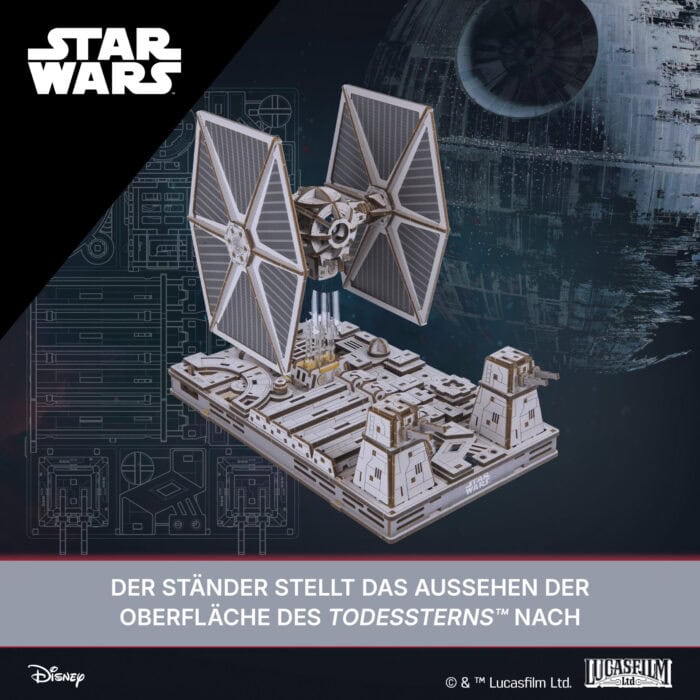 STAR WARS

STAR WARS

DER STÄNDER STELLT DAS AUSSEHEN DER OBERFLÄCHE DES TODESSTERNS™ NACH

Disney

© & ™ Lucasfilm Ltd.

LUCASFILM Ltd