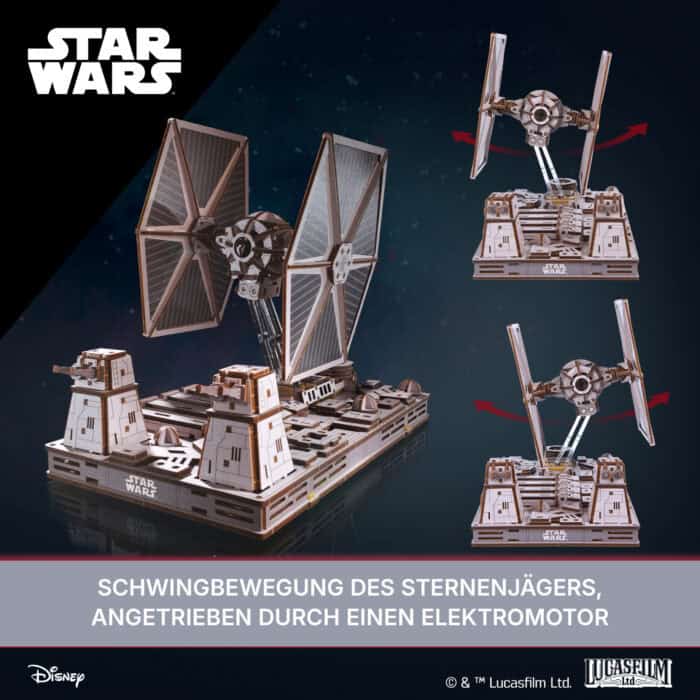 STAR WARS

STAR WARS

STAR WARS

STAR WARS

SCHWINGBEWEGUNG DES STERNENJÄGERS, ANGETRIEBEN DURCH EINEN ELEKTROMOTOR

Disney

© & ™ Lucasfilm Ltd.

LUCASFILM Ltd