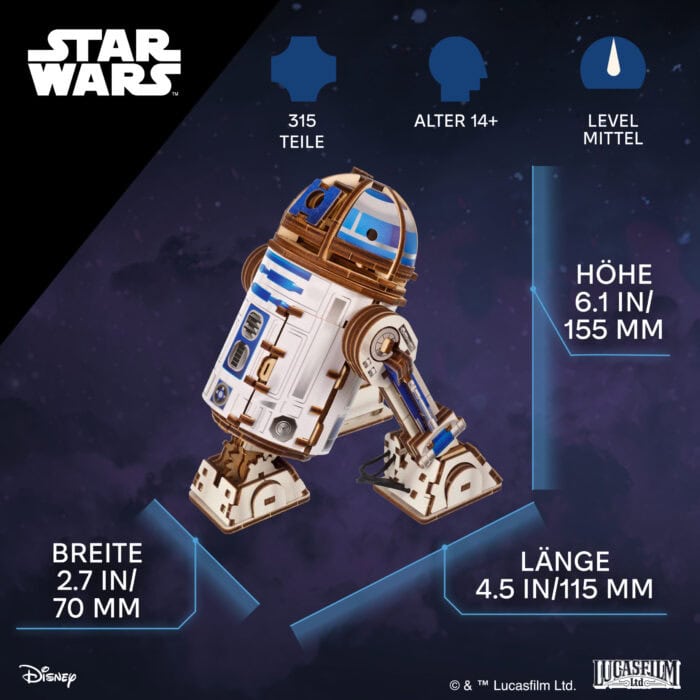 STAR WARS™

315
TEILE

ALTER 14+

LEVEL
MITTEL

HÖHE
6.1 IN/
155 MM

BREITE
2.7 IN/
70 MM

LÄNGE
4.5 IN/115 MM

Disney

© & ™ Lucasfilm Ltd.

LUCASFILM Ltd