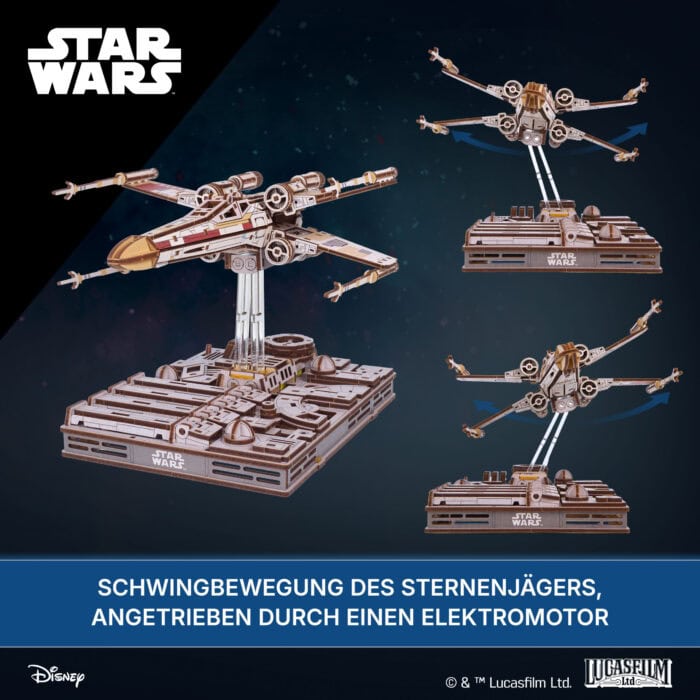 STAR WARS

STAR WARS

STAR WARS

STAR WARS

SCHWINGBEWEGUNG DES STERNENJÄGERS, ANGETRIEBEN DURCH EINEN ELEKTROMOTOR

Disney

© & ™ Lucasfilm Ltd.

LUCASFILM Ltd