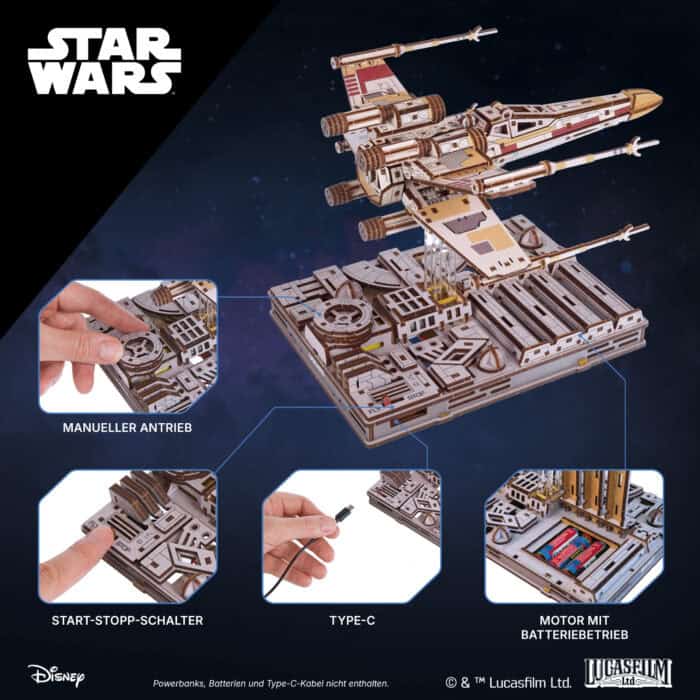 STAR WARS

MANUELLER ANTRIEB

START-STOPP-SCHALTER

TYPE-C

MOTOR MIT BATTERIEBETRIEB

Disney

Powerbanks, Batterien und Type-C-Kabel nicht enthalten.

© & ™ Lucasfilm Ltd.

LUCASFILM Ltd