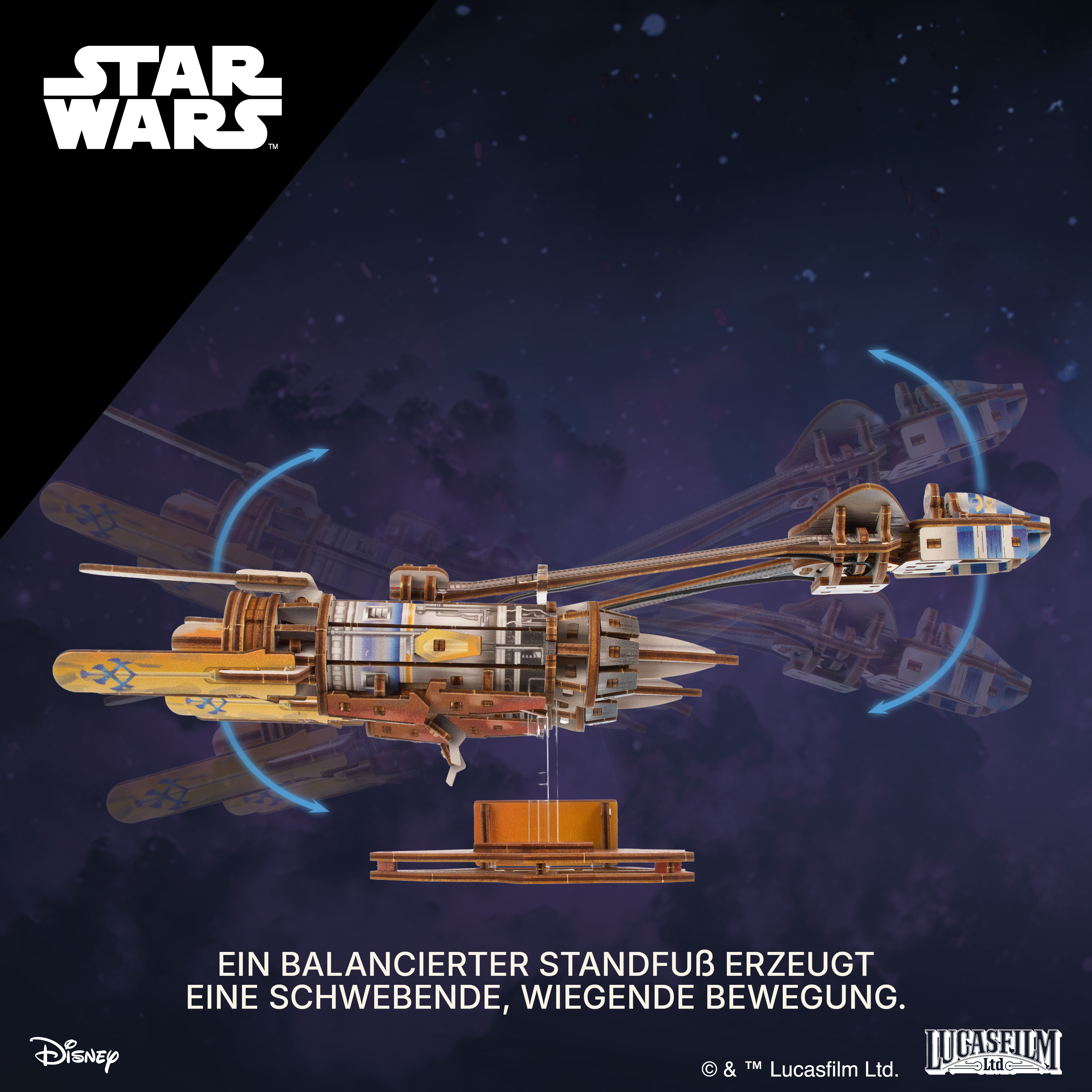 STAR WARS™

EIN BALANCIERTER STANDFUß ERZEUGT EINE SCHWEBENDE, WIEGENDE BEWEGUNG.

Disney

© & ™ Lucasfilm Ltd.

LUCASFILM Ltd