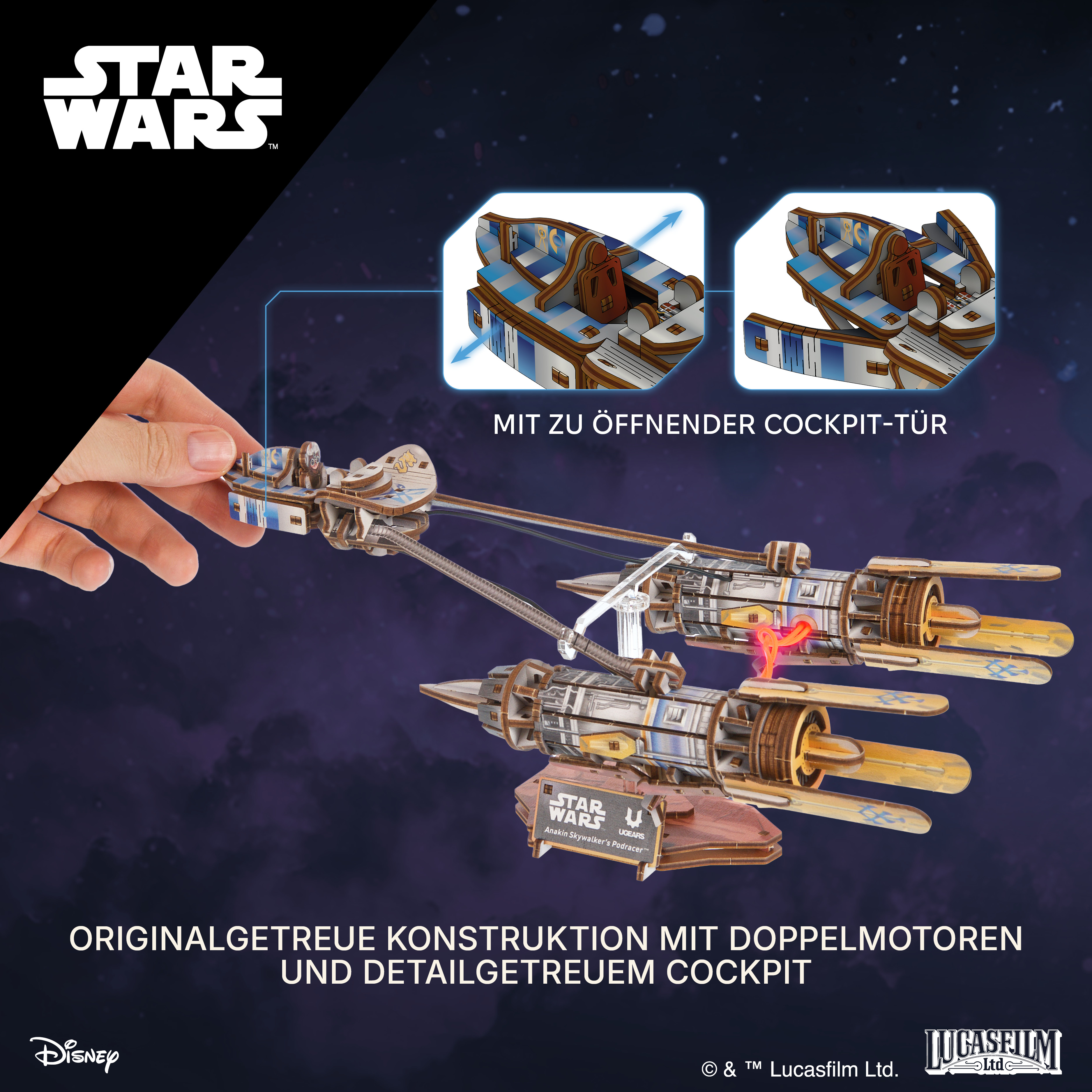 STAR WARS™

MIT ZU ÖFFNENDER COCKPIT-TÜR

STAR WARS
UGEARS
Anakin Skywalker's Podracer™

ORIGINALGETREUE KONSTRUKTION MIT DOPPELMOTOREN UND DETAILGETREUEM COCKPIT

Disney

© & ™ Lucasfilm Ltd.

LUCASFILM Ltd